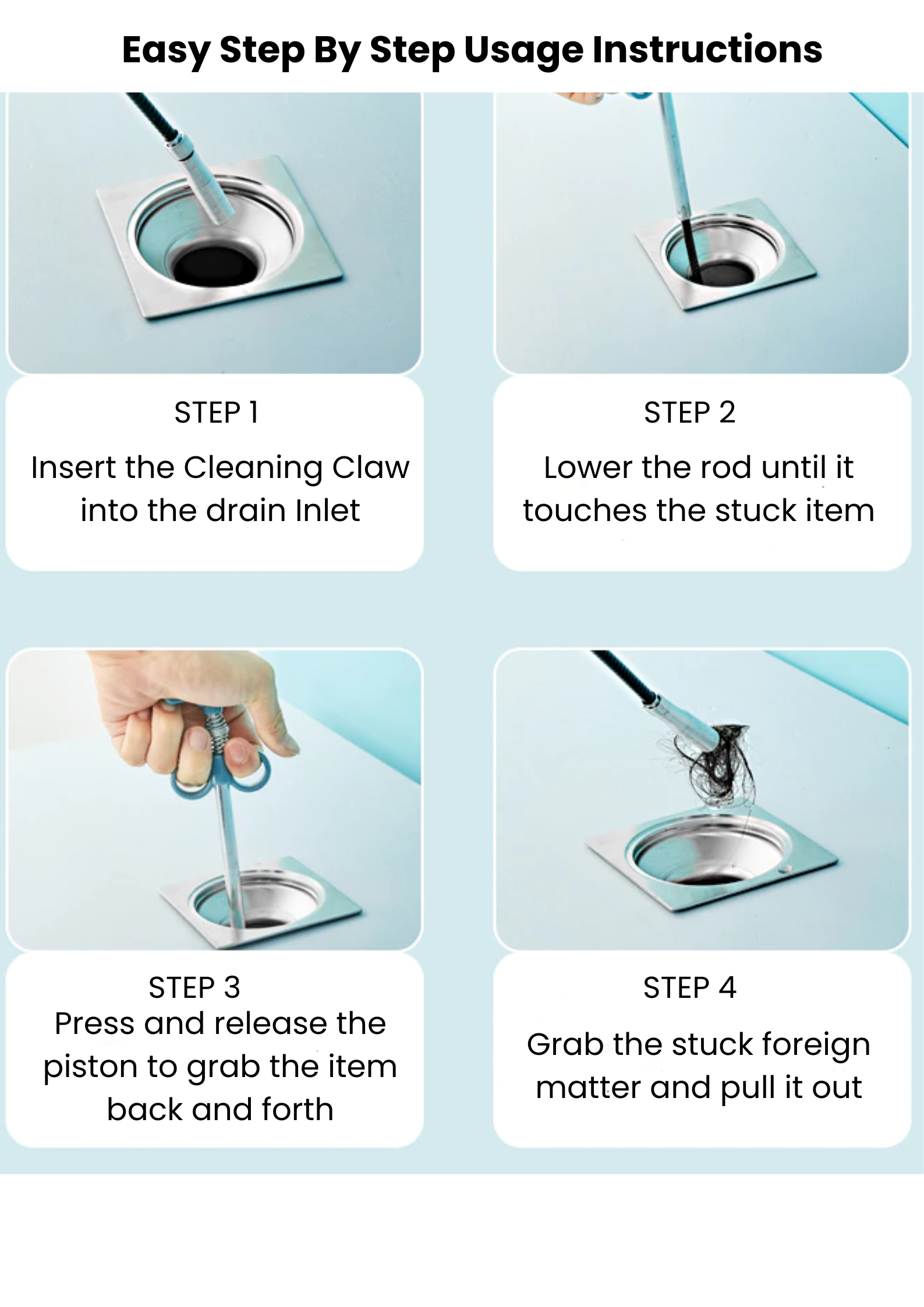 Easy Step By Step Usage Instructions

STEP 1

Insert the Cleaning Claw into the drain Inlet

STEP 2

Lower the rod until it touches the stuck item

STEP 3

Press and release the piston to grab the item back and forth

STEP 4

Grab the stuck foreign matter and pull it out