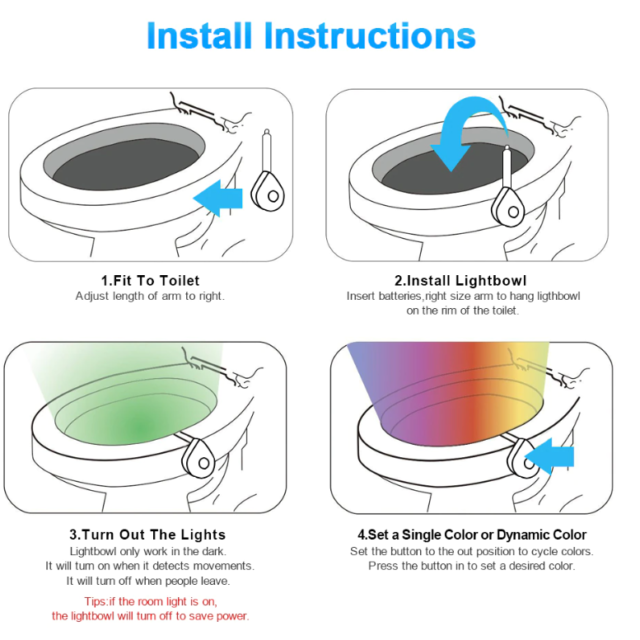 Install Instructions

1.Fit To Toilet
Adjust length of arm to right.

2.Install Lightbowl
Insert batteries,right size arm to hang ligthbowl on the rim of the toilet.

3.Turn Out The Lights
Lightbowl only work in the dark.
It will turn on when it detects movements.
It will turn off when people leave.

Tips:if the room light is on,
the lightbowl will turn off to save power.

4.Set a Single Color or Dynamic Color
Set the button to the out position to cycle colors.
Press the button in to set a desired color.