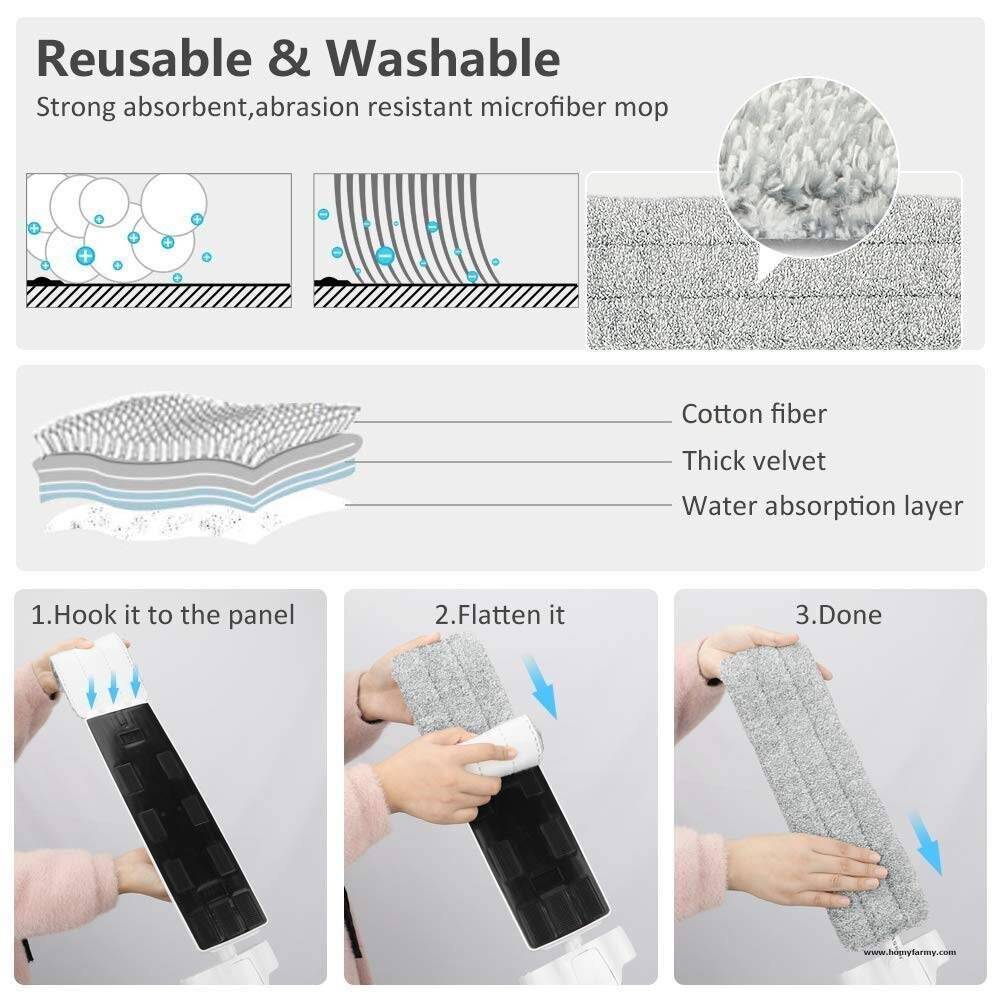 Reusable & Washable

Strong absorbent,abrasion resistant microfiber mop

Cotton fiber

Thick velvet

Water absorption layer

1.Hook it to the panel

2.Flatten it

3.Done

www.homyfarmy.com