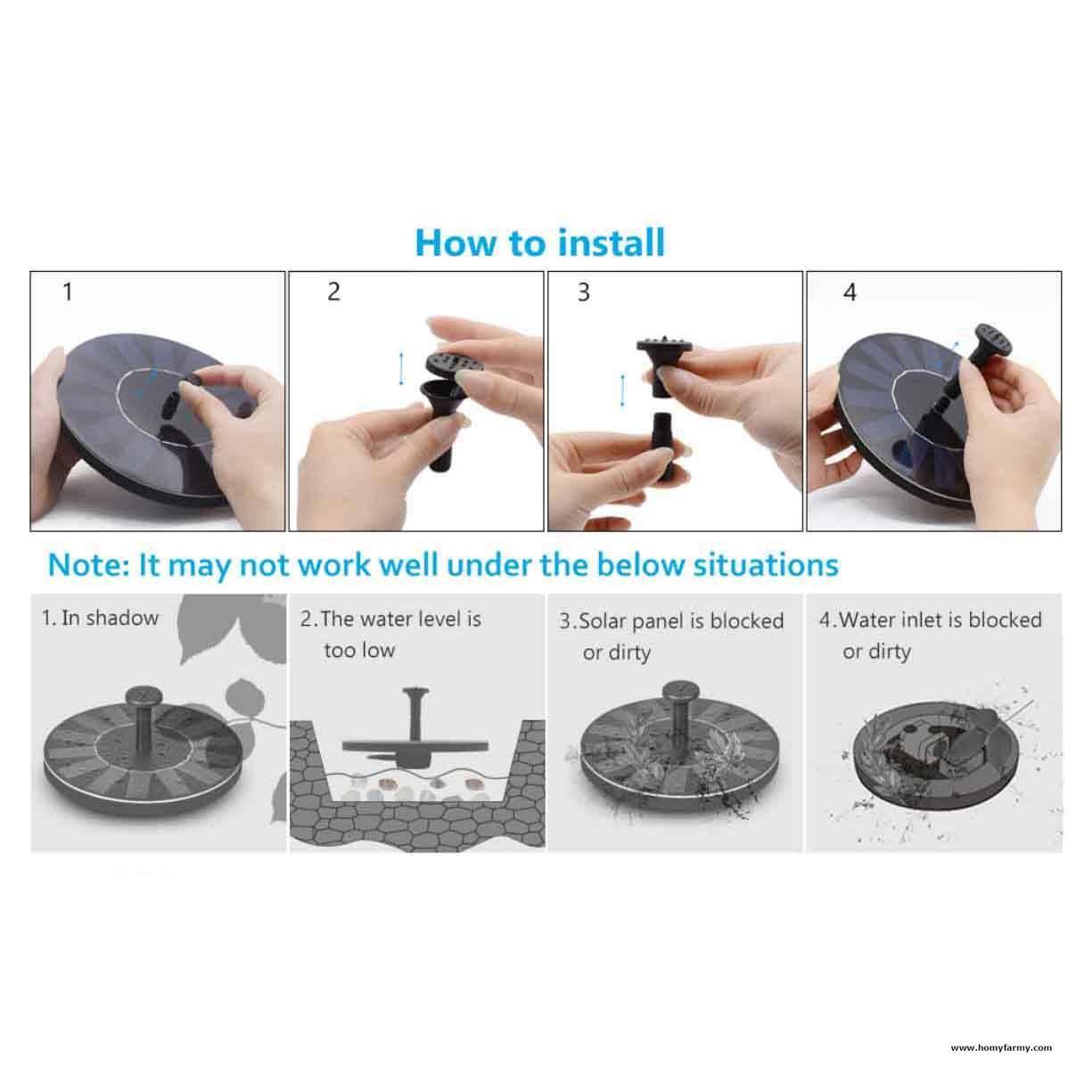 How to install

1

2

3

4

Note: It may not work well under the below situations

1. In shadow

2.The water level is too low

3.Solar panel is blocked or dirty

4.Water inlet is blocked or dirty

www.homyfarmy.com