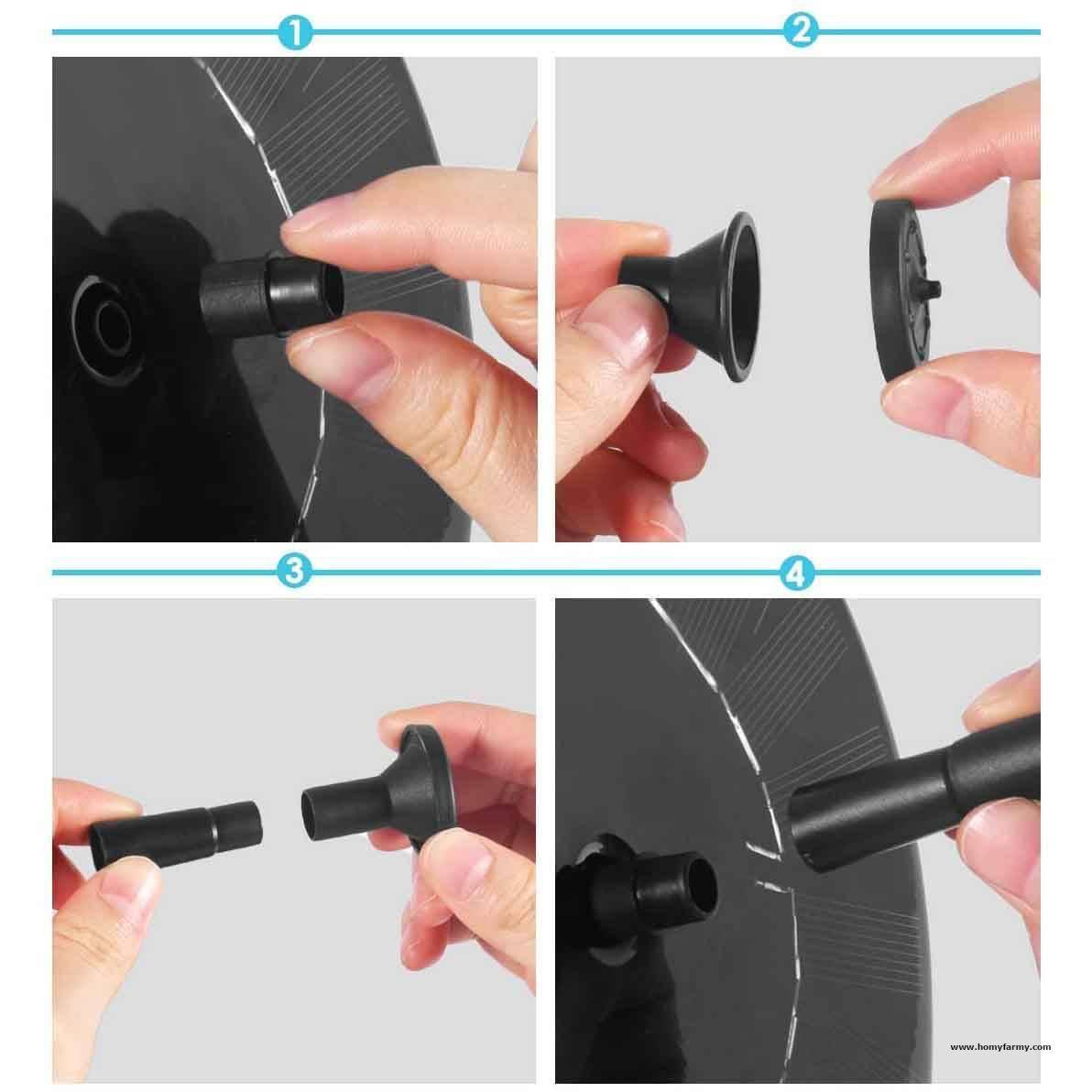 1
2
3
4
www.homyfarmy.com