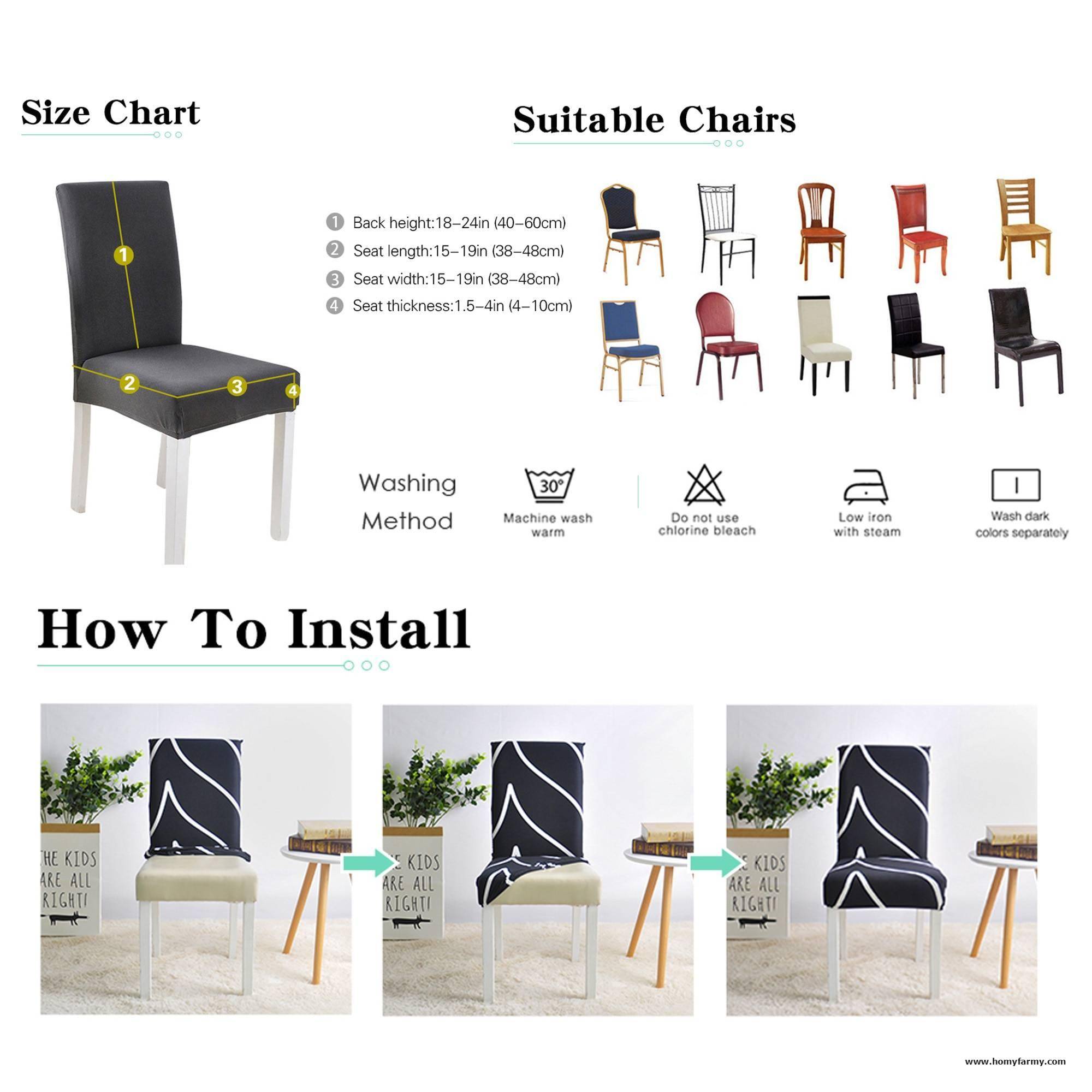 Size Chart

Suitable Chairs

1
2
3
4

① Back height:18–24in (40–60cm)
② Seat length:15–19in (38–48cm)
③ Seat width:15–19in (38–48cm)
④ Seat thickness:1.5–4in (4–10cm)

Washing Method

30°
Machine wash warm

Do not use chlorine bleach

Low iron with steam

Wash dark colors separately

How To Install

THE KIDS ARE ALL RIGHT!

E KIDS ARE ALL RIGHT!

E KIDS ARE ALL RIGHT!

www.homyfarmy.com